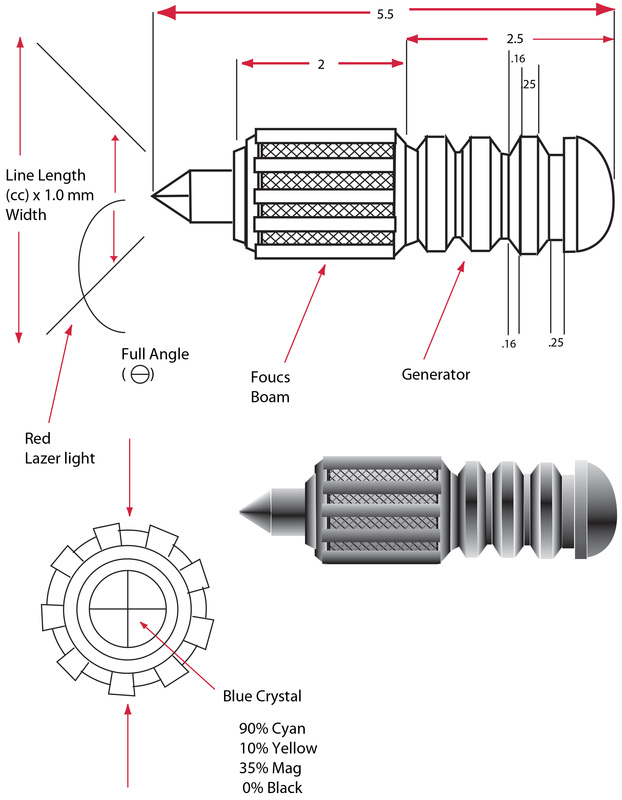 5.5

2.5

2

.16

.25

Line Length (cc) x 1.0 mm Width

.16

.25

Full Angle ( $\ominus$ )

Foucs Boam

Generator

Red Lazer light

Blue Crystal

90% Cyan
10% Yellow
35% Mag
0% Black